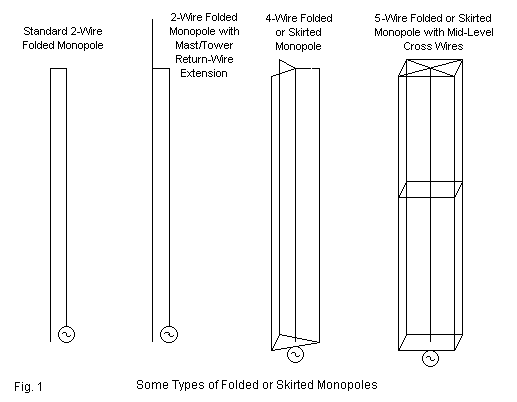 Standard 2-Wire Folded Monopole

2-Wire Folded Monopole with Mast/Tower Return-Wire Extension

4-Wire Folded or Skirted Monopole

5-Wire Folded or Skirted Monopole with Mid-Level Cross Wires

Fig. 1

Some Types of Folded or Skirted Monopoles