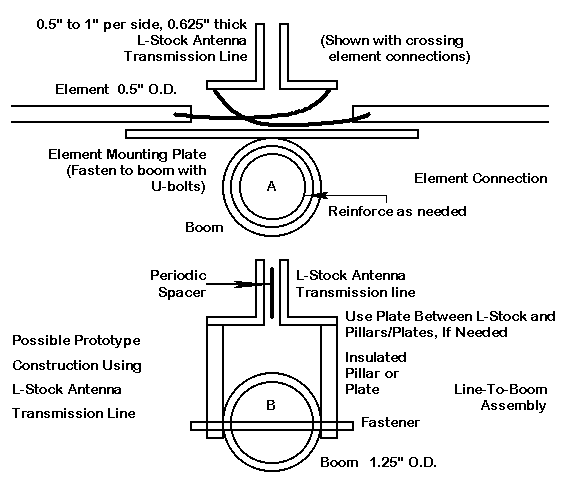 0.5" to 1" per side, 0.625" thick
L-Stock Antenna
Transmission Line

(Shown with crossing
element connections)

Element 0.5" O.D.

Element Mounting Plate
(Fasten to boom with
U-bolts)

A

Element Connection

Reinforce as needed

Boom

Periodic
Spacer

L-Stock Antenna
Transmission line

Use Plate Between L-Stock and
Pillars/Plates, If Needed

Possible Prototype
Construction Using
L-Stock Antenna
Transmission Line

Insulated
Pillar or
Plate

Line-To-Boom
Assembly

B

Fastener

Boom 1.25" O.D.