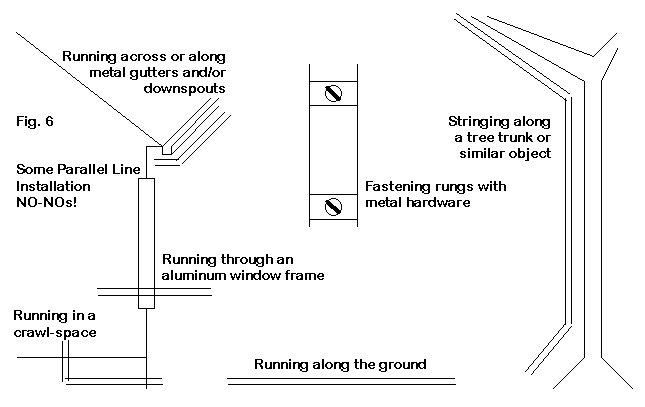 Running across or along metal gutters and/or downspouts

Fig. 6

Some Parallel Line Installation NO-NOs!

Fastening rungs with metal hardware

Stringing along a tree trunk or similar object

Running through an aluminum window frame

Running in a crawl-space

Running along the ground