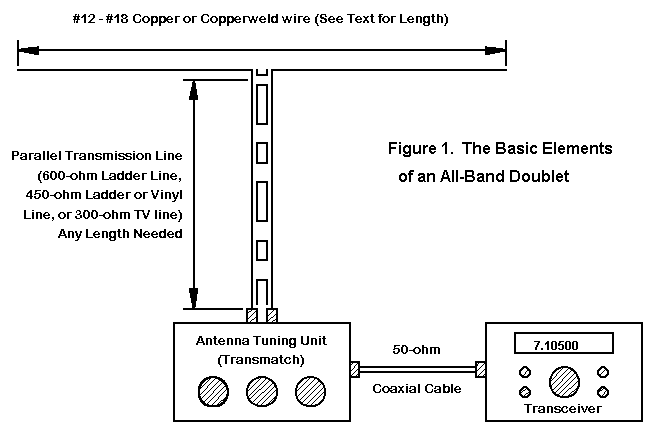 #12 - #18 Copper or Copperweld wire (See Text for Length)

Parallel Transmission Line (600-ohm Ladder Line, 450-ohm Ladder or Vinyl Line, or 300-ohm TV line) Any Length Needed

Figure 1. The Basic Elements of an All-Band Doublet

Antenna Tuning Unit (Transmatch)

50-ohm

Coaxial Cable

7.10500

Transceiver