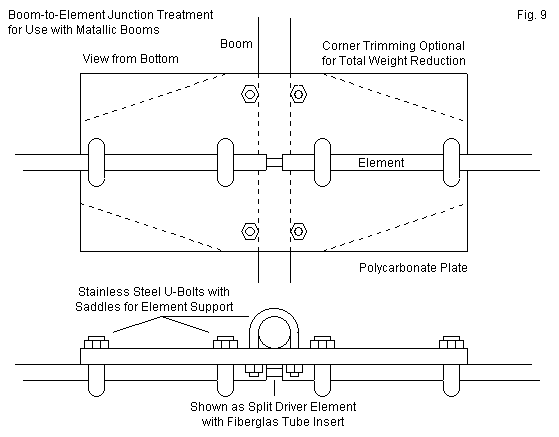 Boom-to-Element Junction Treatment for Use with Matallic Booms

Fig. 9

Boom

Corner Trimming Optional for Total Weight Reduction

View from Bottom

Element

Polycarbonate Plate

Stainless Steel U-Bolts with Saddles for Element Support

Shown as Split Driver Element with Fiberglas Tube Insert