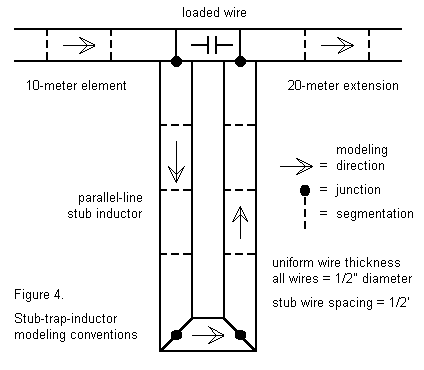 loaded wire

10-meter element

20-meter extension

= modeling direction

= junction

= segmentation

parallel-line stub inductor

uniform wire thickness all wires = 1/2" diameter

stub wire spacing = 1/2'

Figure 4.

Stub-trap-inductor modeling conventions