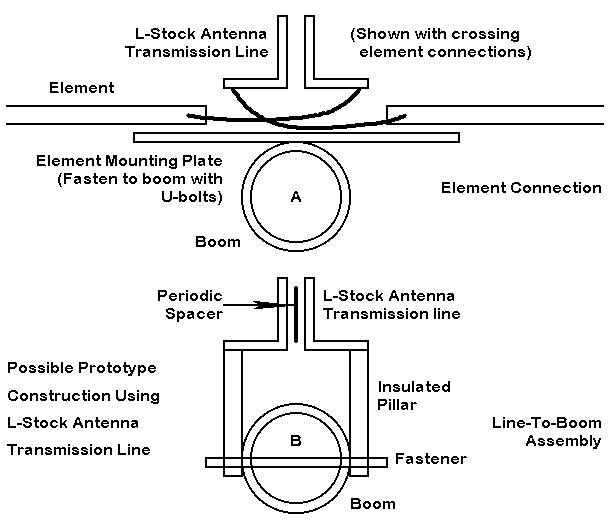 L-Stock Antenna Transmission Line

(Shown with crossing element connections)

Element

Element Mounting Plate (Fasten to boom with U-bolts)

A

Element Connection

Boom

Periodic Spacer

L-Stock Antenna Transmission line

Possible Prototype Construction Using L-Stock Antenna Transmission Line

Insulated Pillar

B

Line-To-Boom Assembly

Fastener

Boom