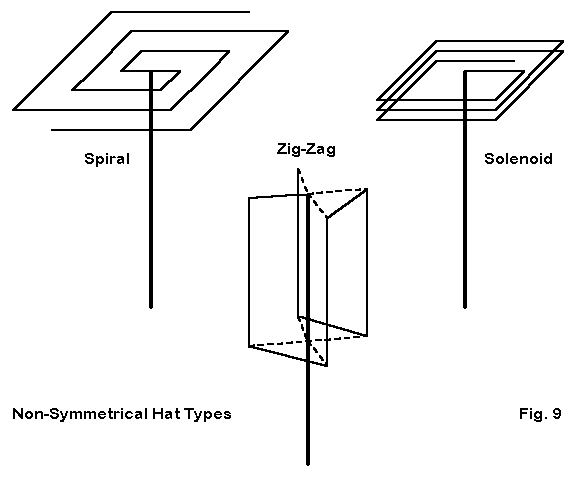 Spiral

Zig-Zag

Solenoid

Non-Symmetrical Hat Types

Fig. 9