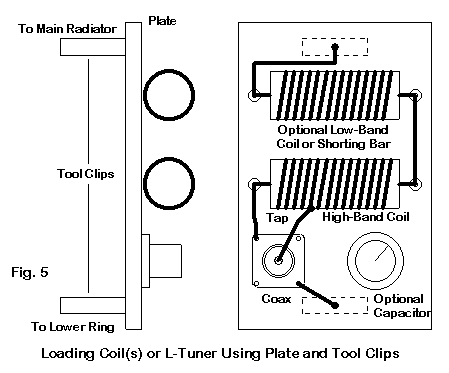 To Main Radiator
Plate
Tool Clips
Fig. 5
To Lower Ring
Optional Low-Band Coil or Shorting Bar
Tap
High-Band Coil
Coax
Optional Capacitor
Loading Coil(s) or L-Tuner Using Plate and Tool Clips