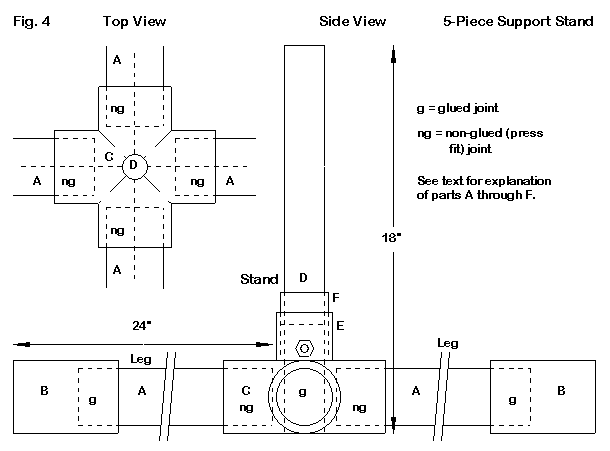 Fig. 4 Top View Side View 5-Piece Support Stand

A
ng
C D
A ng ng A
ng
A

g = glued joint

ng = non-glued (press fit) joint

See text for explanation of parts A through F.

18"

Stand D
F
E

24"

Leg Leg

B g A C ng g ng A g B