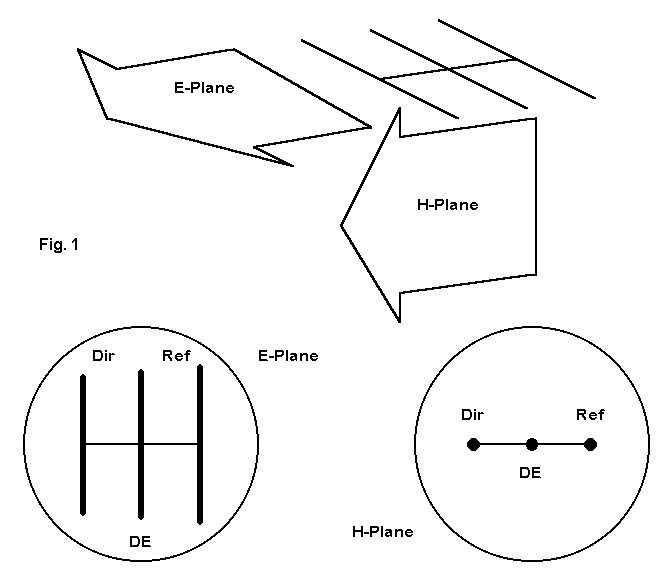 E-Plane

H-Plane

Fig. 1

Dir

Ref

E-Plane

DE

Dir

Ref

DE

H-Plane