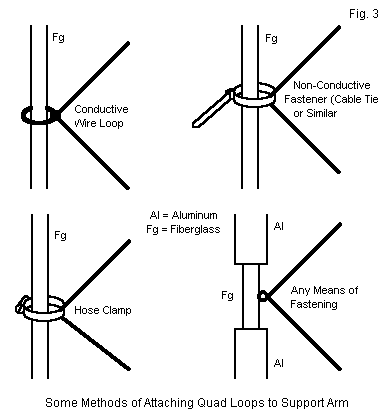 Fig. 3

Fg

Conductive Wire Loop

Fg

Non-Conductive Fastener (Cable Tie or Similar

Al = Aluminum
Fg = Fiberglass

Fg

Hose Clamp

Al

Fg

Any Means of Fastening

Al

Some Methods of Attaching Quad Loops to Support Arm