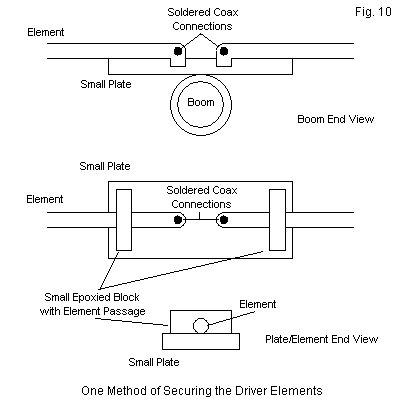 Fig. 10

Soldered Coax Connections

Element

Small Plate

Boom

Boom End View

Small Plate

Element

Soldered Coax Connections

Small Epoxied Block with Element Passage

Element

Plate/Element End View

Small Plate

One Method of Securing the Driver Elements