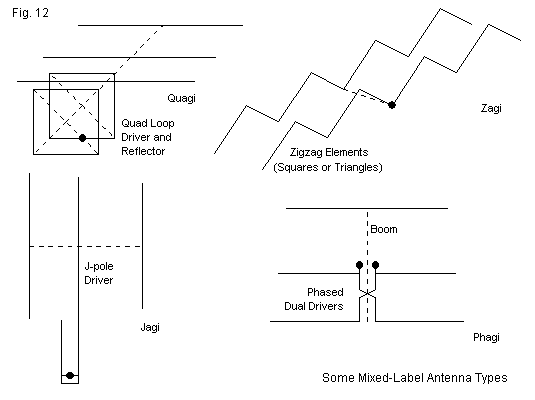 Fig. 12

Quagi

Quad Loop Driver and Reflector

Zagi

Zigzag Elements (Squares or Triangles)

J-pole Driver

Jagi

Boom

Phased Dual Drivers

Phagi

Some Mixed-Label Antenna Types