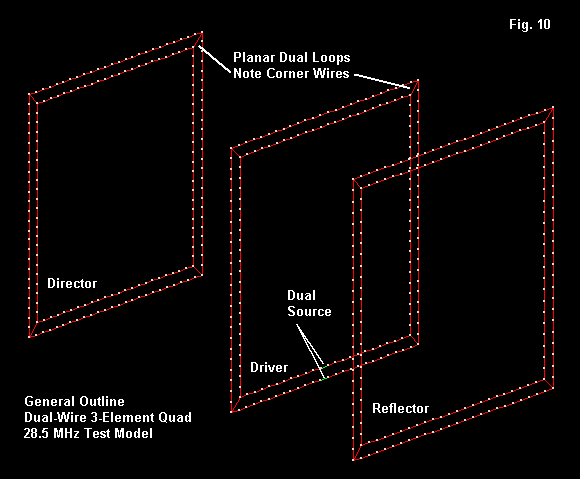 Fig. 10

Planar Dual Loops
Note Corner Wires

Director

Dual
Source

Driver

Reflector

General Outline
Dual-Wire 3-Element Quad
28.5 MHz Test Model