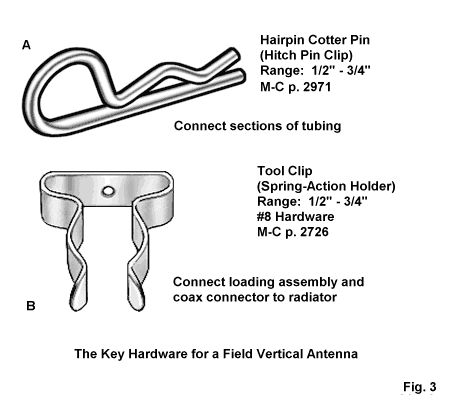 A

Hairpin Cotter Pin
(Hitch Pin Clip)
Range: 1/2" - 3/4"
M-C p. 2971

Connect sections of tubing

Tool Clip
(Spring-Action Holder)
Range: 1/2" - 3/4"
#8 Hardware
M-C p. 2726

Connect loading assembly and coax connector to radiator

B

The Key Hardware for a Field Vertical Antenna

Fig. 3