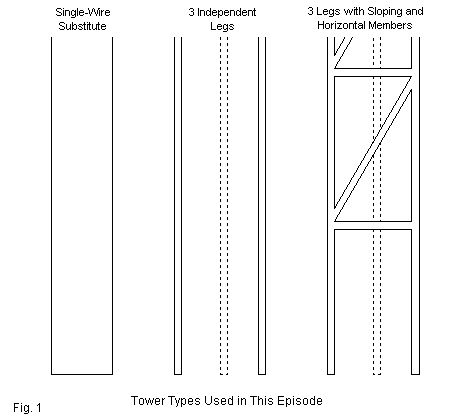 Single-Wire Substitute

3 Independent Legs

3 Legs with Sloping and Horizontal Members

Fig. 1

Tower Types Used in This Episode