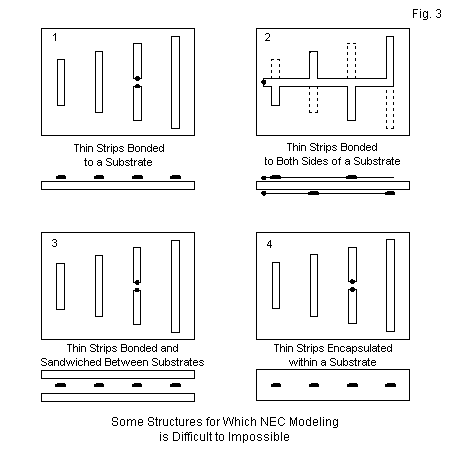 Fig. 3

1

Thin Strips Bonded to a Substrate

2

Thin Strips Bonded to Both Sides of a Substrate

3

Thin Strips Bonded and Sandwiched Between Substrates

4

Thin Strips Encapsulated within a Substrate

Some Structures for Which NEC Modeling is Difficult to Impossible